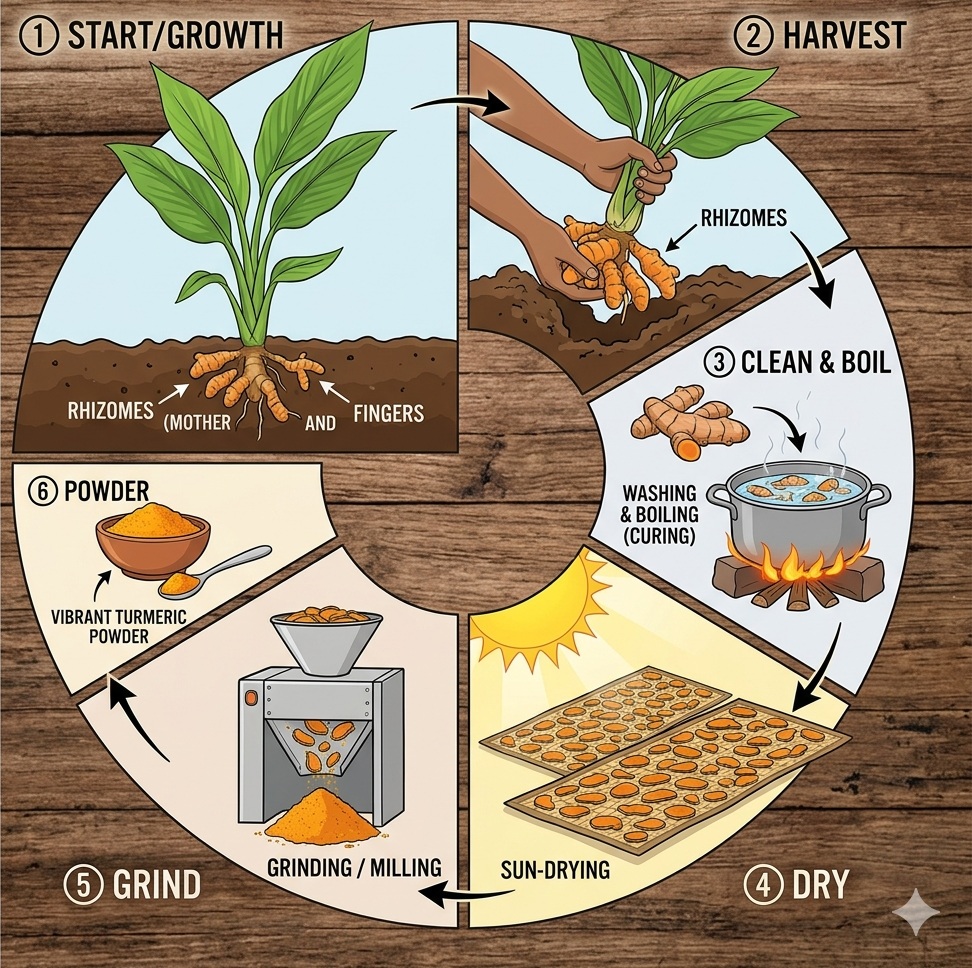 ① START/GROWTH

RHIZOMES (MOTHER AND FINGERS

② HARVEST

RHIZOMES

③ CLEAN & BOIL

WASHING & BOILING (CURING)

④ DRY

SUN-DRYING

⑤ GRIND

GRINDING / MILLING

⑥ POWDER

VIBRANT TURMERIC POWDER